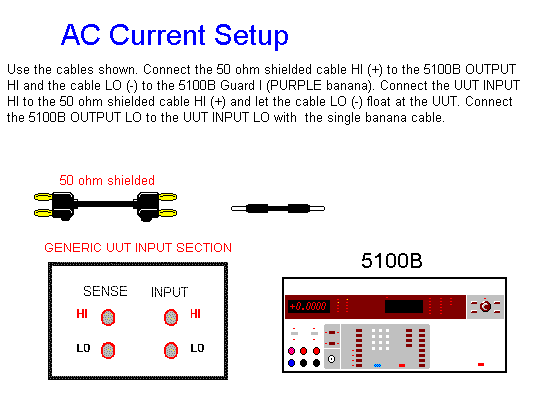 AC Current Setup

Use the cables shown. Connect the 50 ohm shielded cable HI (+) to the 5100B OUTPUT HI and the cable LO (-) to the 5100B Guard I (PURPLE banana). Connect the UUT INPUT HI to the 50 ohm shielded cable HI (+) and let the cable LO (-) float at the UUT. Connect the 5100B OUTPUT LO to the UUT INPUT LO with the single banana cable.

50 ohm shielded

GENERIC UUT INPUT SECTION

SENSE INPUT

HI HI

LO LO

5100B

+0.0000